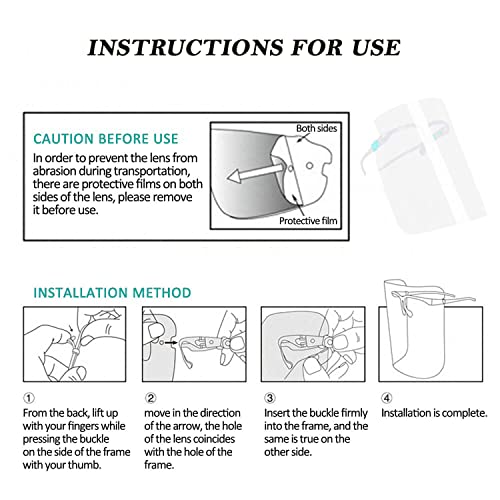 INSTRUCTIONS FOR USE

CAUTION BEFORE USE

In order to prevent the lens from abrasion during transportation, there are protective films on both sides of the lens, please remove it before use.

Both sides

Protective film

INSTALLATION METHOD

①
From the back, lift up with your fingers while pressing the buckle on the side of the frame with your thumb.

②
move in the direction of the arrow, the hole of the lens coincides with the hole of the frame.

③
Insert the buckle firmly into the frame, and the same is true on the other side.

④
Installation is complete.